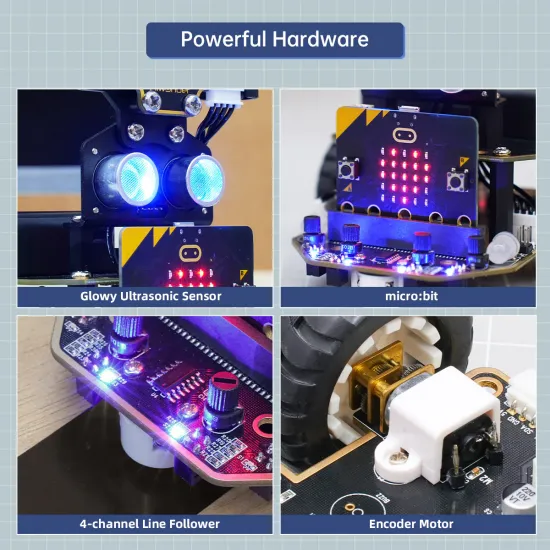 Powerful Hardware

Glowy Ultrasonic Sensor

micro:bit

4-channel Line Follower

Encoder Motor