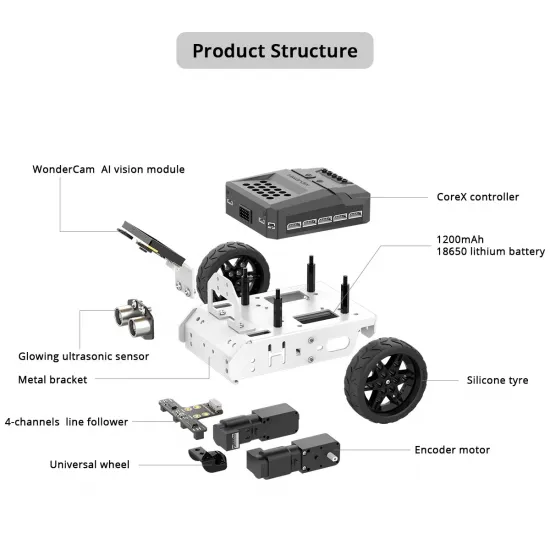 Product Structure

WonderCam AI vision module

CoreX controller

1200mAh
18650 lithium battery

Glowing ultrasonic sensor

Metal bracket

Silicone tyre

4-channels line follower

Encoder motor

Universal wheel